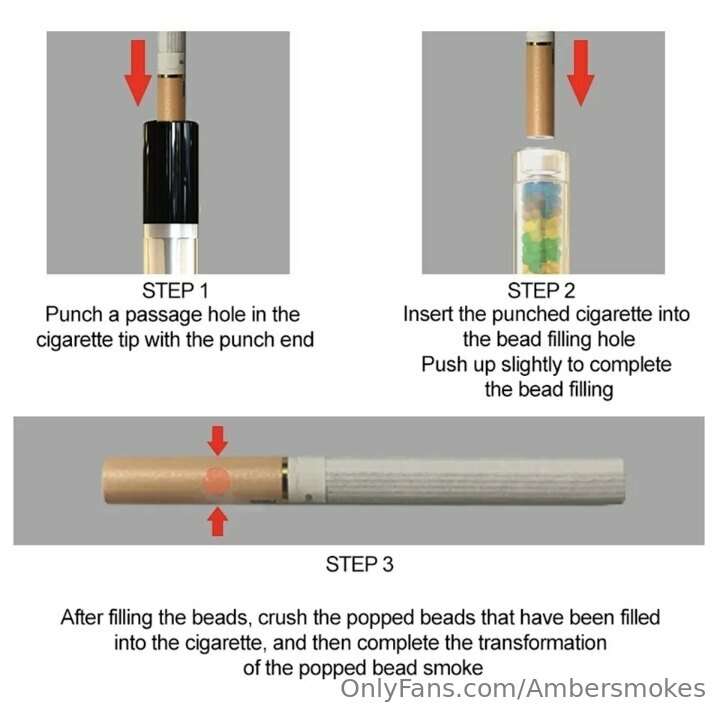 STEP 1
Punch a passage hole in the cigarette tip with the punch end

STEP 2
Insert the punched cigarette into the bead filling hole
Push up slightly to complete the bead filling

STEP 3

After filling the beads, crush the popped beads that have been filled into the cigarette, and then complete the transformation of the popped bead smoke

OnlyFans.com/Ambersmokes