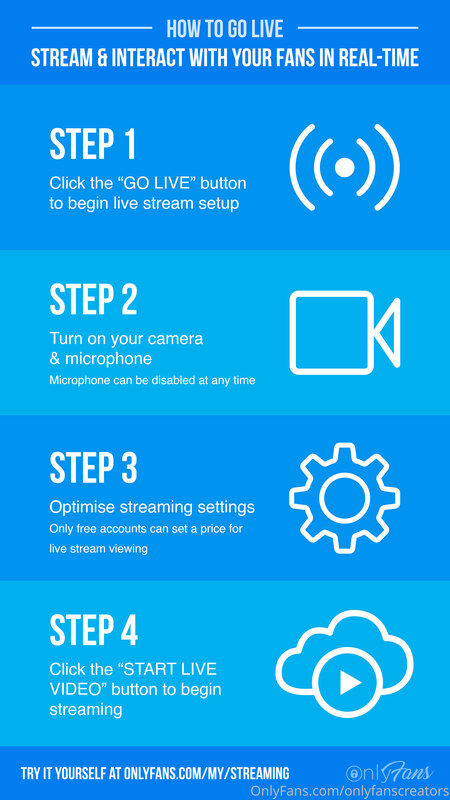 HOW TO GO LIVE
STREAM & INTERACT WITH YOUR FANS IN REAL-TIME

STEP 1
Click the “GO LIVE” button to begin live stream setup

STEP 2
Turn on your camera & microphone
Microphone can be disabled at any time

STEP 3
Optimise streaming settings
Only free accounts can set a price for live stream viewing

STEP 4
Click the “START LIVE VIDEO” button to begin streaming

TRY IT YOURSELF AT ONLYFANS.COM/MY/STREAMING
OnlyFans
OnlyFans.com/onlyfanscreators